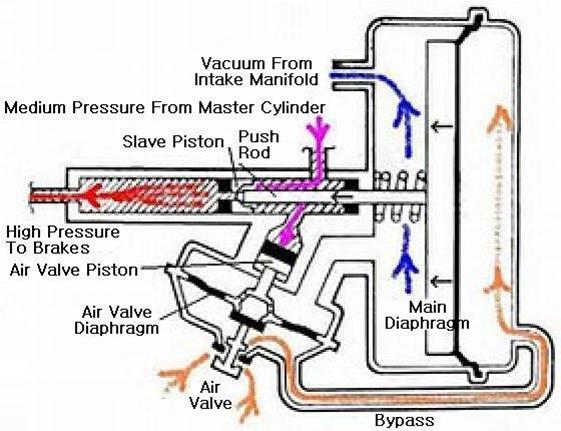 Vacuum From Intake Manifold

Medium Pressure From Master Cylinder

Slave Piston

Push Rod

High Pressure To Brakes

Air Valve Piston

Air Valve Diaphragm

Main Diaphragm

Air Valve

Bypass